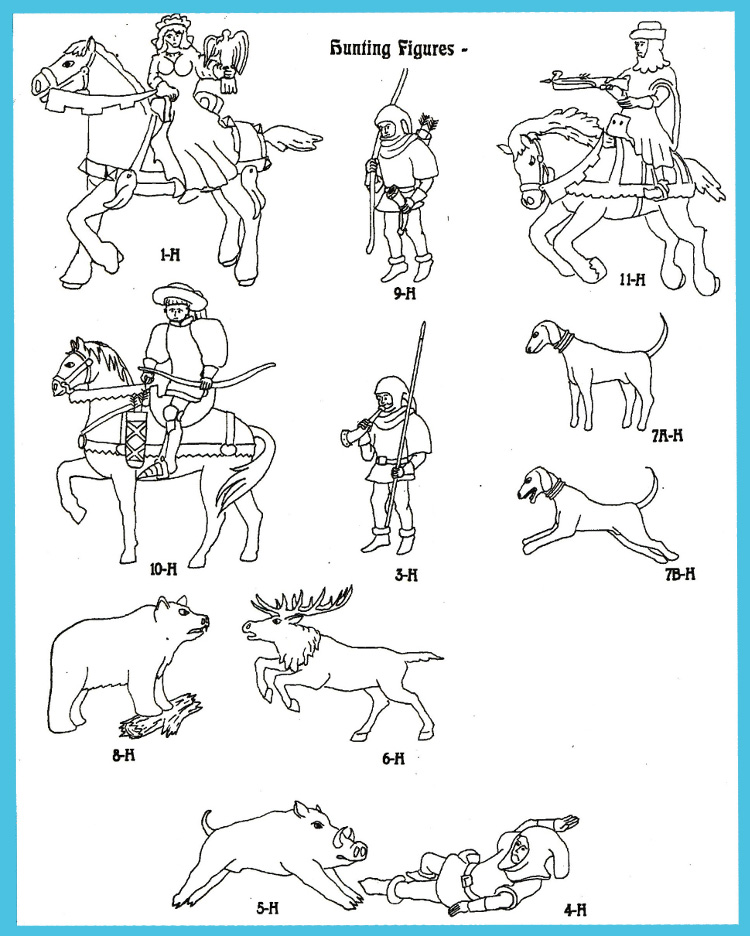 Hunting Figures -

1-H

9-H

11-H

10-H

3-H

7A-H

7B-H

8-H

6-H

5-H

4-H