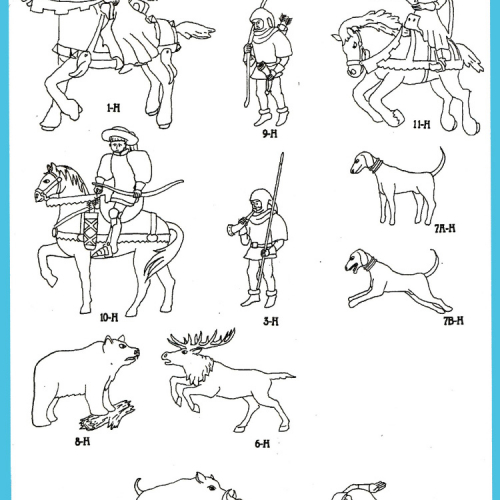 1-H

9-H

11-H

10-H

3-H

7A-H

7B-H

8-H

6-H